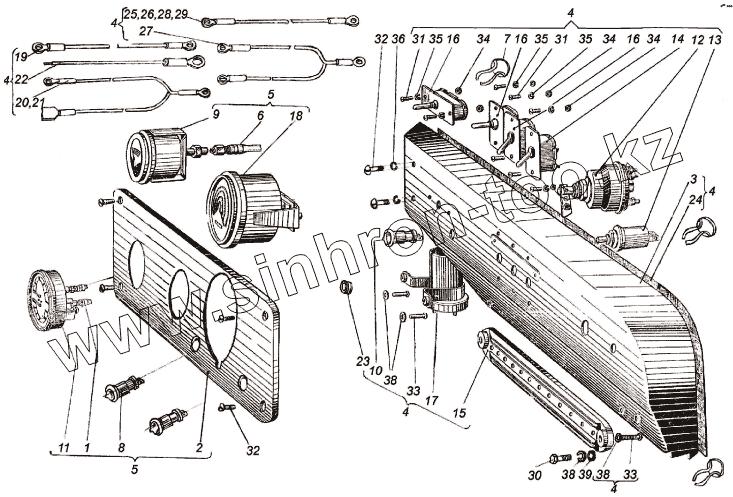 4 25,26,28,29
27
19
4 22
20,21
5
9 6 18
11 1 8 2 32
5
4
32 36 31 35 16 34 7 16 35 31 35 34 16 34 14 12 13
3
24 4
23
10
38
33
17
15
4
30 38 39 38 33
4
www.sinhro-too.kz